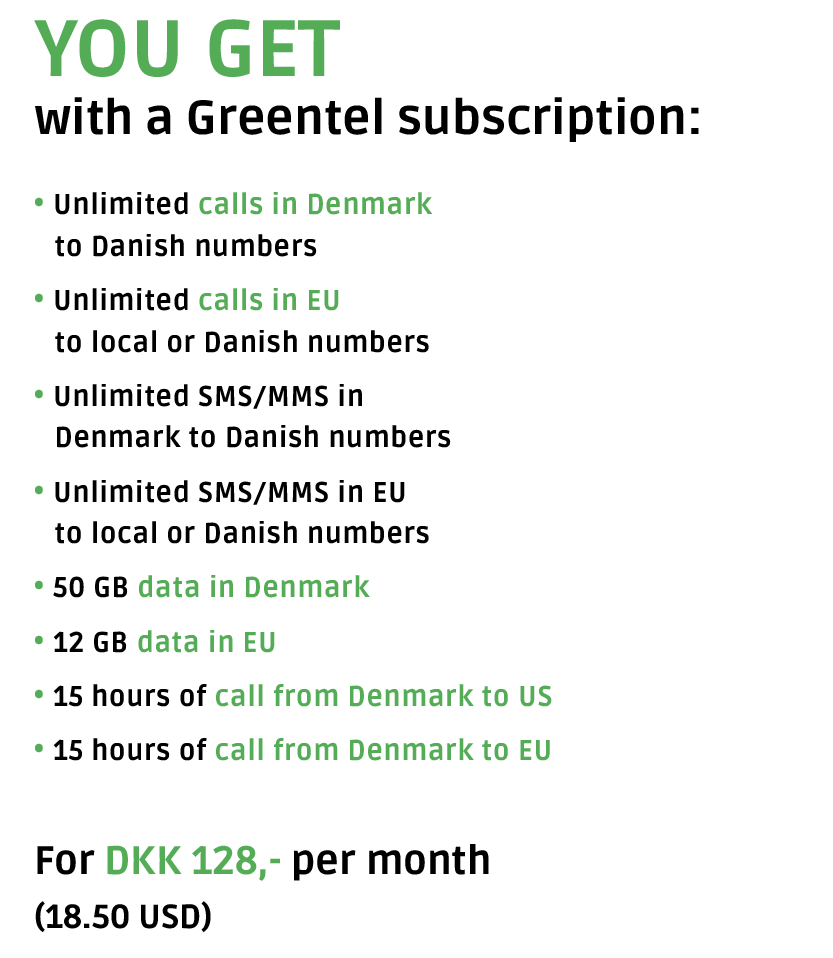 YOU GET
with a Greentel subscription:

• Unlimited calls in Denmark to Danish numbers
• Unlimited calls in EU to local or Danish numbers
• Unlimited SMS/MMS in Denmark to Danish numbers
• Unlimited SMS/MMS in EU to local or Danish numbers
• 50 GB data in Denmark
• 12 GB data in EU
• 15 hours of call from Denmark to US
• 15 hours of call from Denmark to EU

For DKK 128,- per month
(18.50 USD)